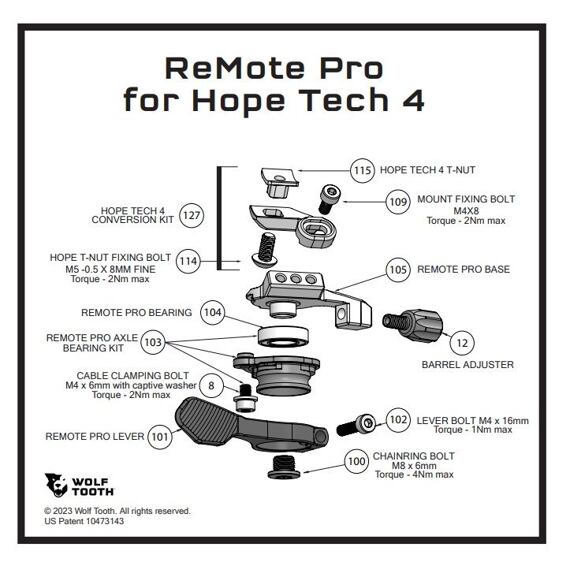 ReMote Pro
for Hope Tech 4

115 HOPE TECH 4 T-NUT

109 MOUNT FIXING BOLT
M4X8
Torque - 2Nm max

HOPE TECH 4
CONVERSION KIT 127

HOPE T-NUT FIXING BOLT
M5 -0.5 X 8MM FINE
Torque - 2Nm max 114

105 REMOTE PRO BASE

REMOTE PRO BEARING 104

REMOTE PRO AXLE
BEARING KIT 103

12
BARREL ADJUSTER

CABLE CLAMPING BOLT
M4 x 6mm with captive washer
Torque - 2Nm max 8

102 LEVER BOLT M4 x 16mm
Torque - 1Nm max

REMOTE PRO LEVER 101

100 CHAINRING BOLT
M8 x 6mm
Torque - 4Nm max

WOLF TOOTH

© 2023 Wolf Tooth. All rights reserved.
US Patent 10473143