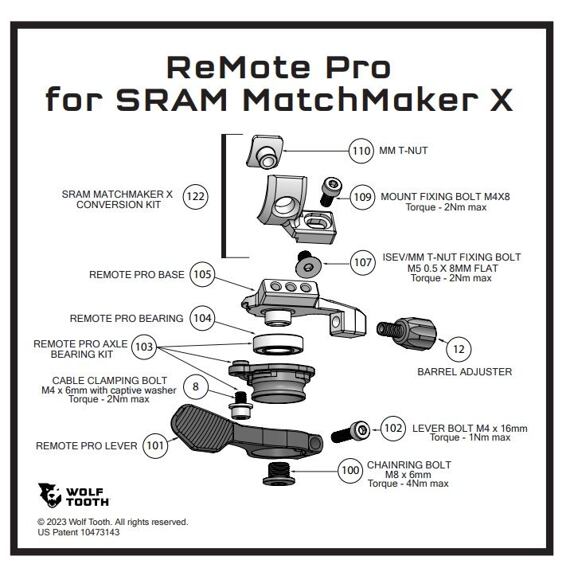 ReMote Pro
for SRAM MatchMaker X

110 MM T-NUT

SRAM MATCHMAKER X CONVERSION KIT 122

109 MOUNT FIXING BOLT M4X8
Torque - 2Nm max

107 ISEV/MM T-NUT FIXING BOLT
M5 0.5 X 8MM FLAT
Torque - 2Nm max

REMOTE PRO BASE 105

REMOTE PRO BEARING 104

REMOTE PRO AXLE BEARING KIT 103

12

BARREL ADJUSTER

CABLE CLAMPING BOLT
M4 x 6mm with captive washer
Torque - 2Nm max 8

102 LEVER BOLT M4 x 16mm
Torque - 1Nm max

REMOTE PRO LEVER 101

100 CHAINRING BOLT
M8 x 6mm
Torque - 4Nm max

WOLF TOOTH

© 2023 Wolf Tooth. All rights reserved.
US Patent 10473143