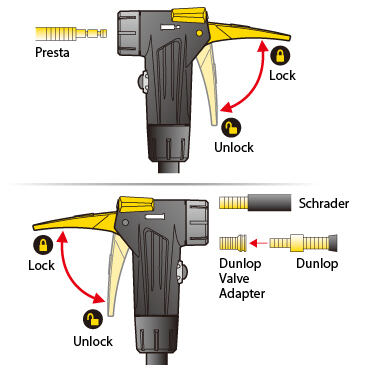 Presta

Lock

Unlock

Schrader

Lock

Dunlop Valve Adapter

Dunlop

Unlock