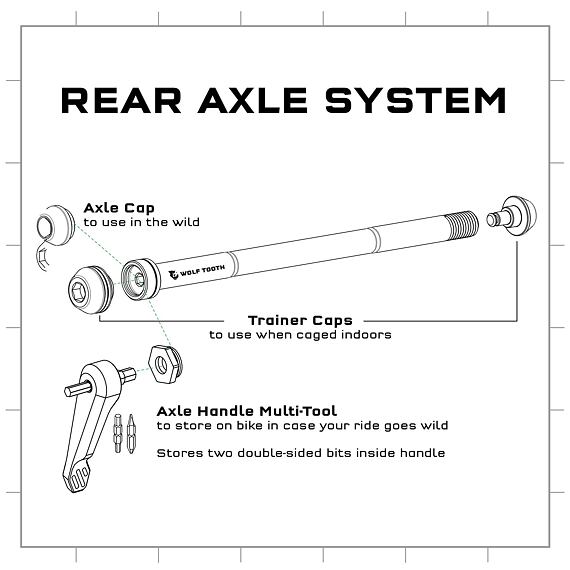 REAR AXLE SYSTEM

Axle Cap
to use in the wild

WOLF TOOTH

Trainer Caps
to use when caged indoors

Axle Handle Multi-Tool
to store on bike in case your ride goes wild

Stores two double-sided bits inside handle