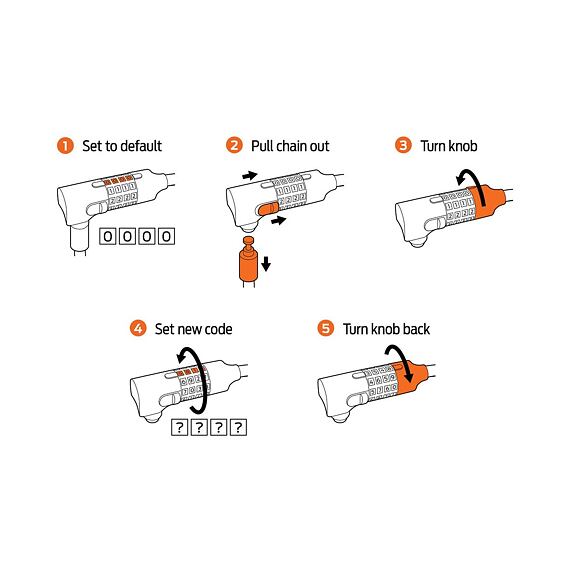 1 Set to default

0 0 0 0

2 Pull chain out

3 Turn knob

4 Set new code

? ? ? ?

5 Turn knob back