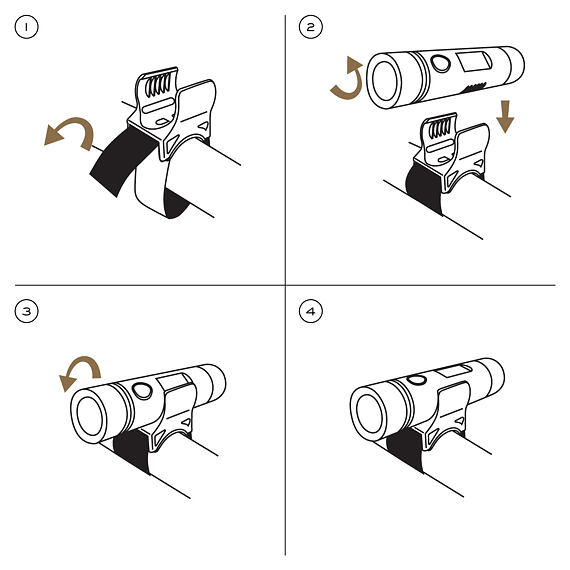 1

2

3

4