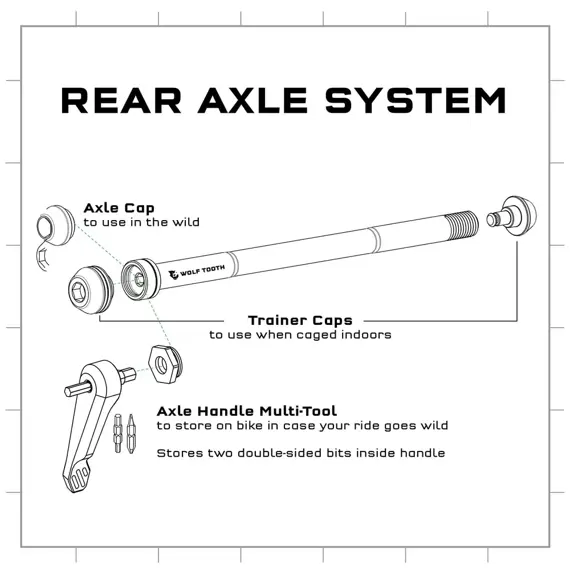 REAR AXLE SYSTEM

Axle Cap
to use in the wild

WOLF TOOTH

Trainer Caps
to use when caged indoors

Axle Handle Multi-Tool
to store on bike in case your ride goes wild

Stores two double-sided bits inside handle