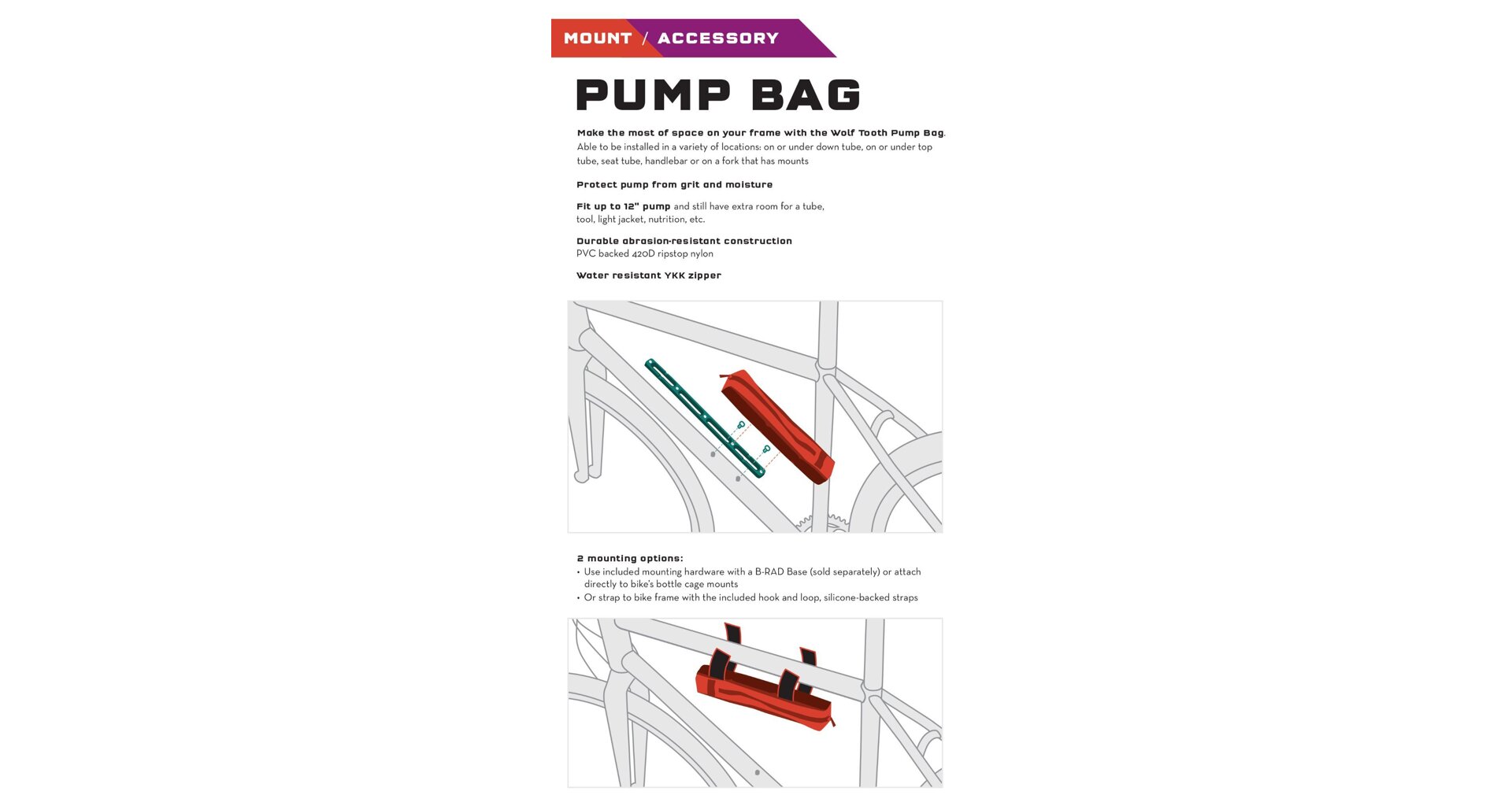 MOUNT / ACCESSORY

PUMP BAG

Make the most of space on your frame with the Wolf Tooth Pump Bag. Able to be installed in a variety of locations: on or under down tube, on or under top tube, seat tube, handlebar or on a fork that has mounts

Protect pump from grit and moisture

Fit up to 12" pump and still have extra room for a tube, tool, light jacket, nutrition, etc.

Durable abrasion-resistant construction
PVC backed 420D ripstop nylon

Water resistant YKK zipper

2 mounting options:
• Use included mounting hardware with a B-RAD Base (sold separately) or attach directly to bike's bottle cage mounts
• Or strap to bike frame with the included hook and loop, silicone-backed straps