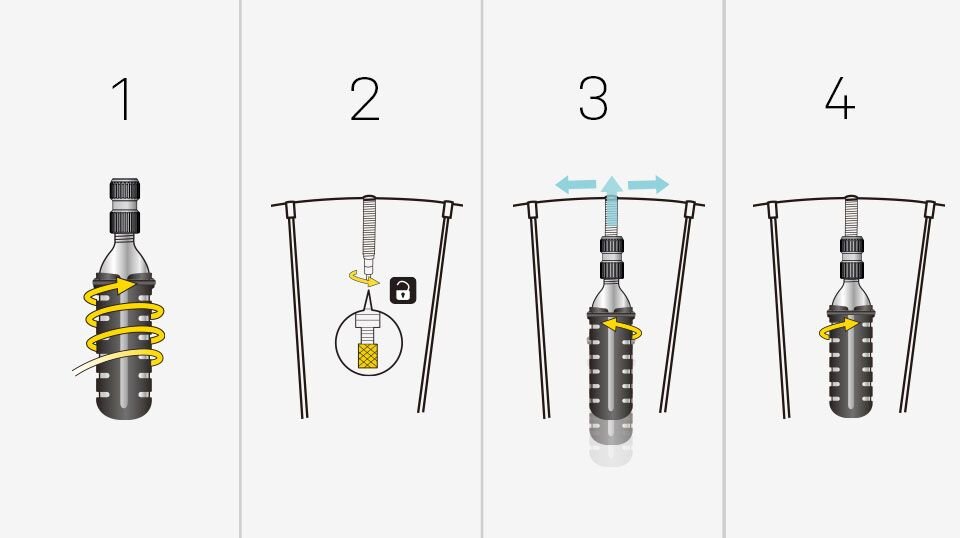 1

2

3

4