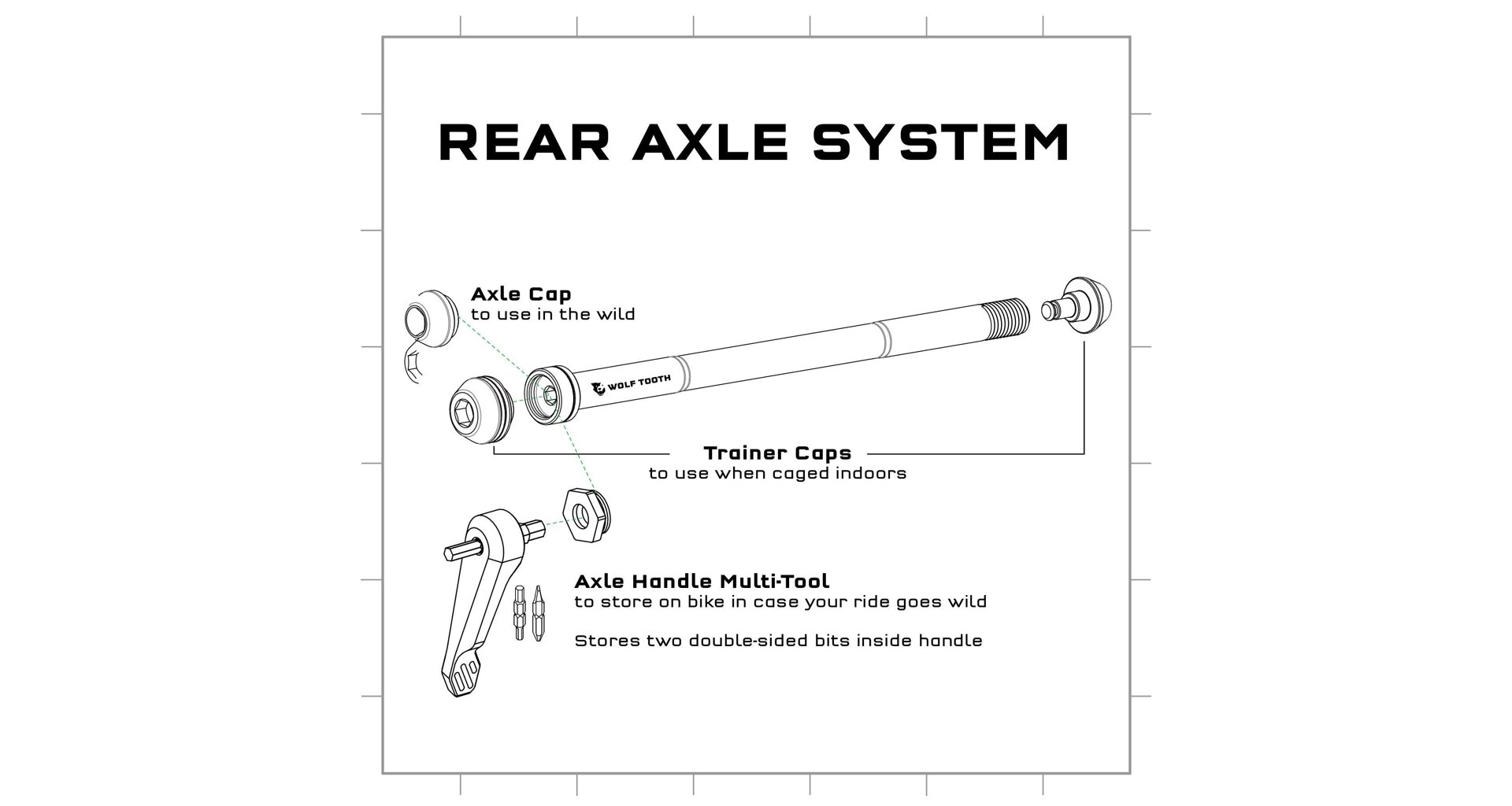 REAR AXLE SYSTEM

Axle Cap
to use in the wild

WOLF TOOTH

Trainer Caps
to use when caged indoors

Axle Handle Multi-Tool
to store on bike in case your ride goes wild

Stores two double-sided bits inside handle