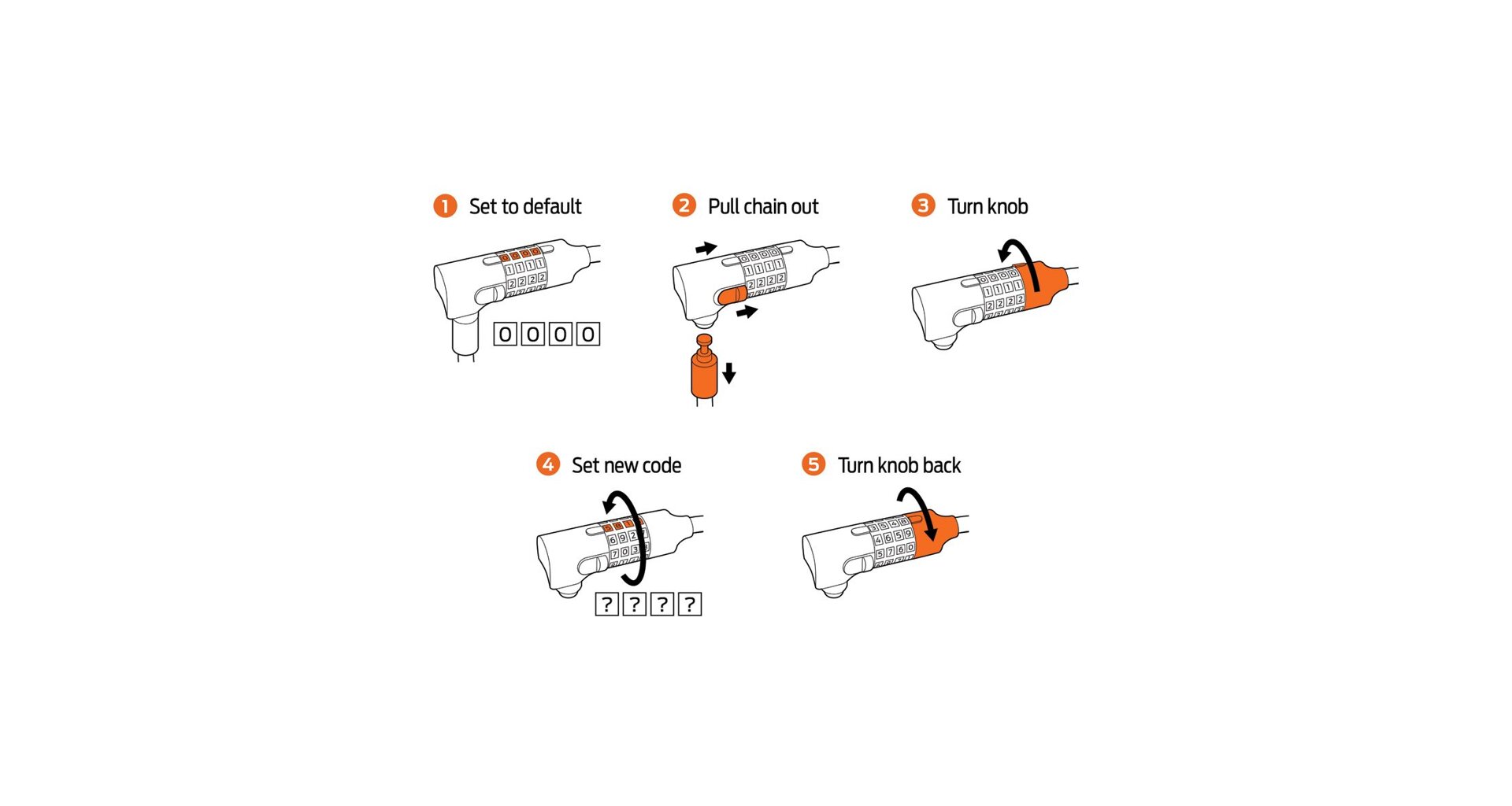 1 Set to default

0 0 0 0

2 Pull chain out

3 Turn knob

4 Set new code

? ? ? ?

5 Turn knob back