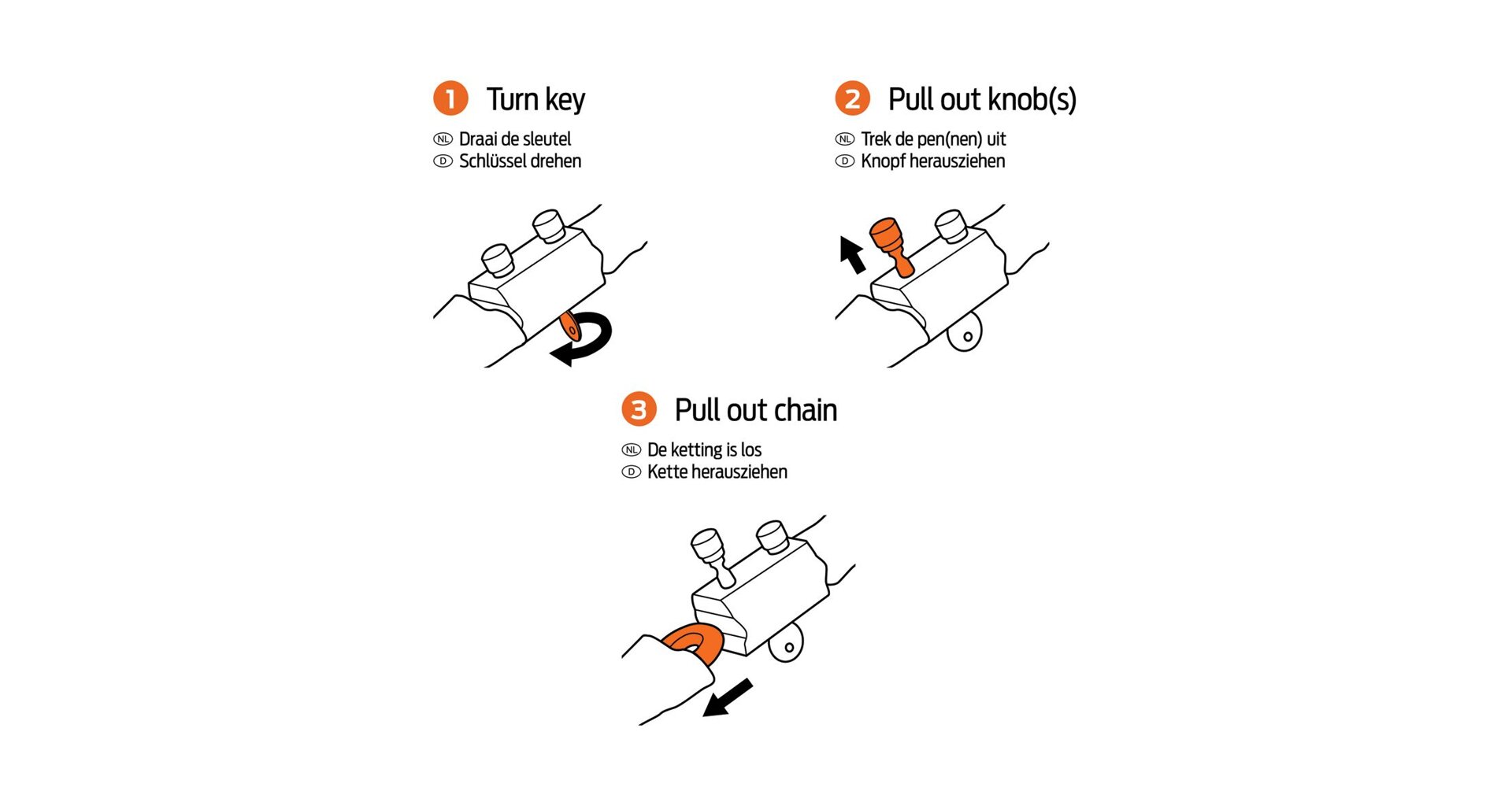 1 Turn key

NL Draai de sleutel
D Schlüssel drehen

2 Pull out knob(s)

NL Trek de pen(nen) uit
D Knopf herausziehen

3 Pull out chain

NL De ketting is los
D Kette herausziehen