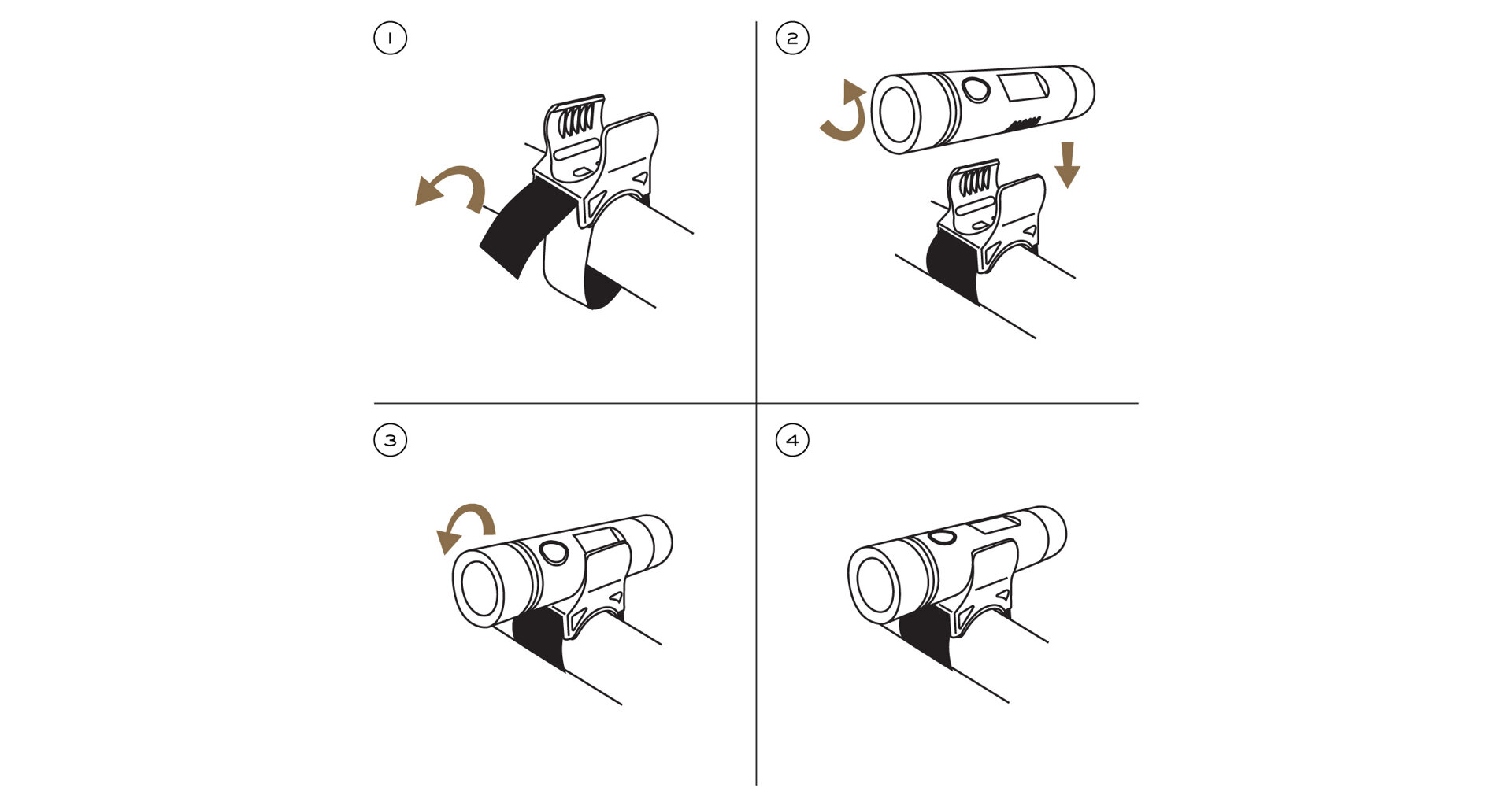 1

2

3

4